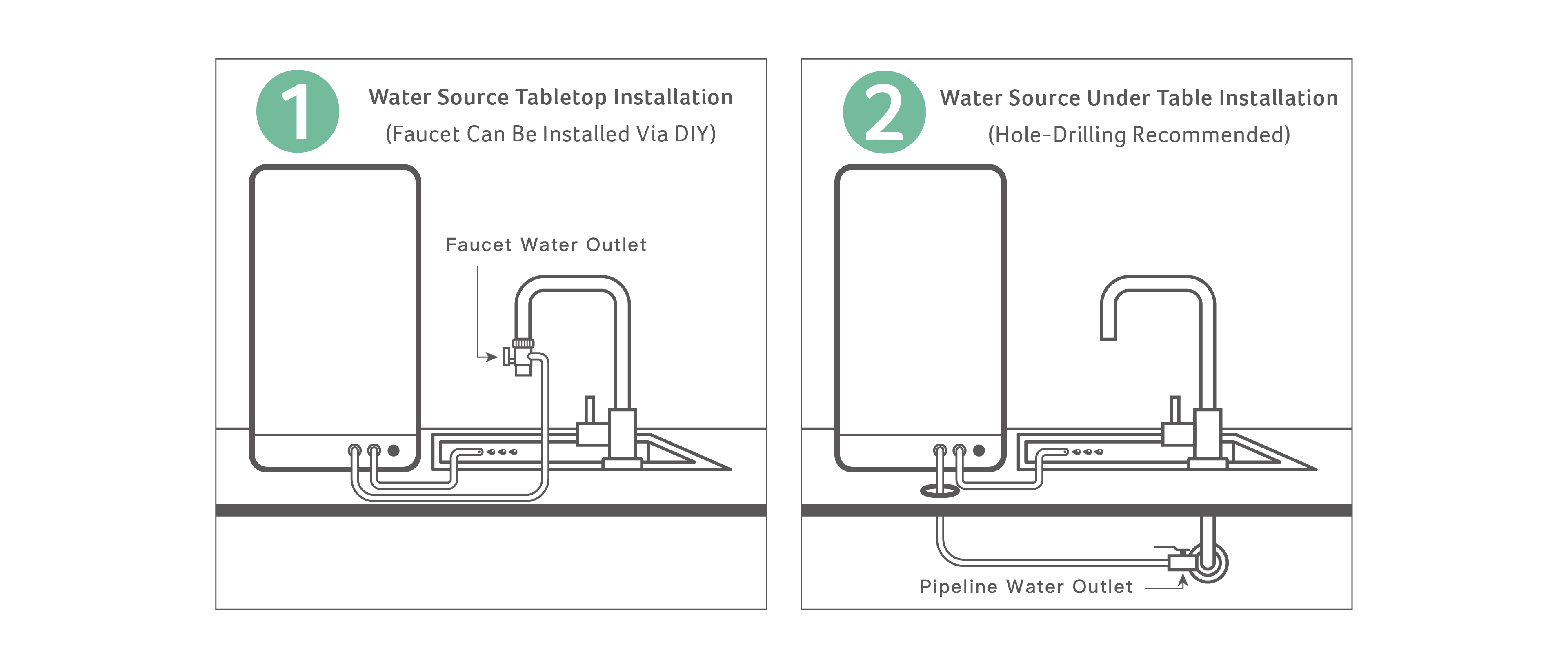 1 Water Source Tabletop Installation
(Faucet Can Be Installed Via DIY)

Faucet Water Outlet

2 Water Source Under Table Installation
(Hole-Drilling Recommended)

Pipeline Water Outlet